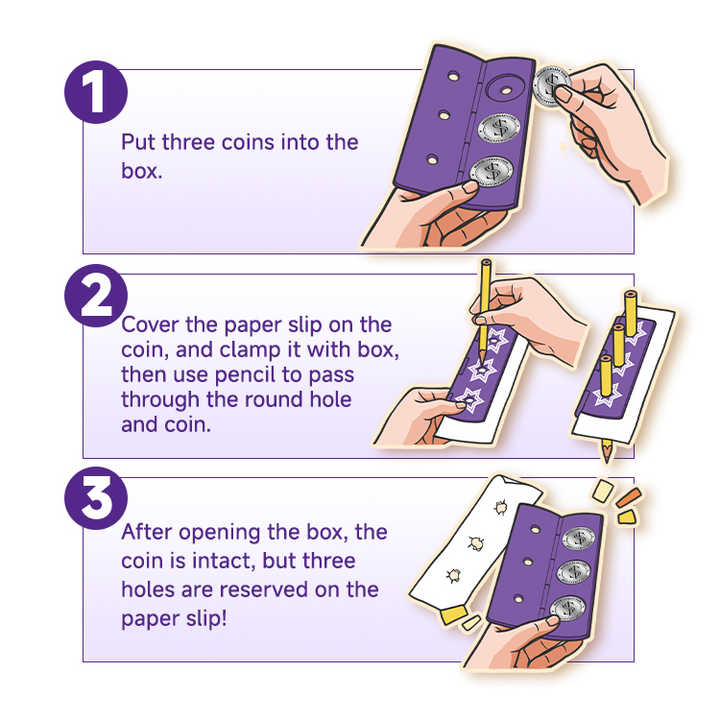 1

Put three coins into the box.

2

Cover the paper slip on the coin, and clamp it with box, then use pencil to pass through the round hole and coin.

3

After opening the box, the coin is intact, but three holes are reserved on the paper slip!