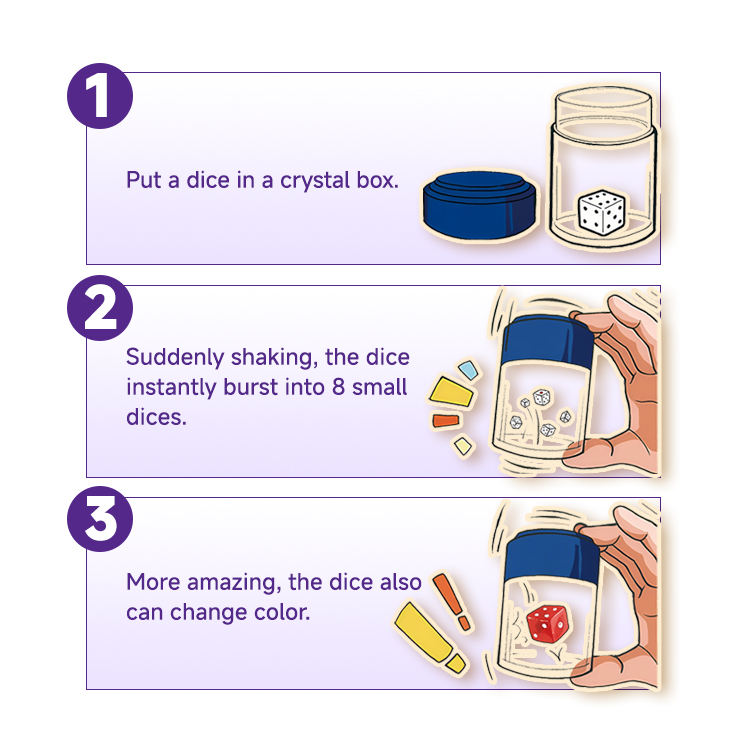 1

Put a dice in a crystal box.

2

Suddenly shaking, the dice instantly burst into 8 small dices.

3

More amazing, the dice also can change color.