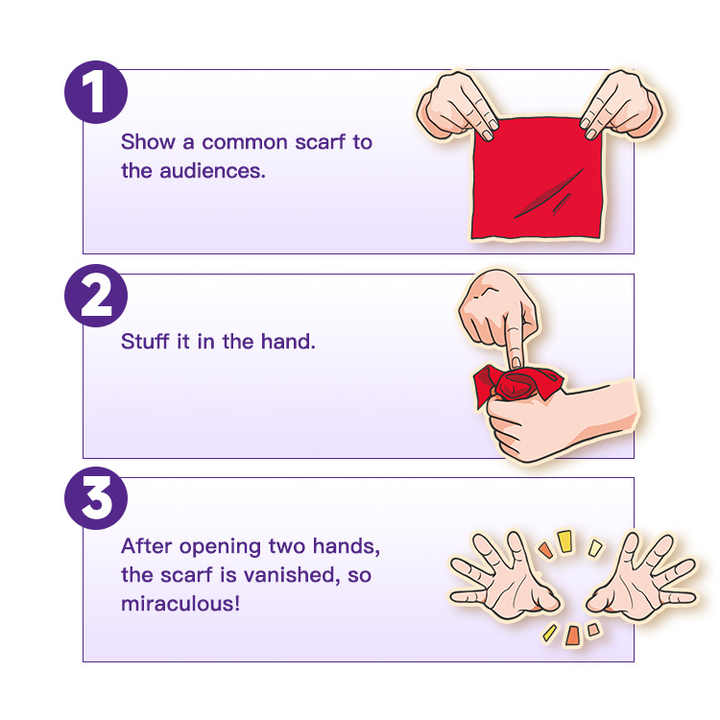 1

Show a common scarf to the audiences.

2

Stuff it in the hand.

3

After opening two hands, the scarf is vanished, so miraculous!